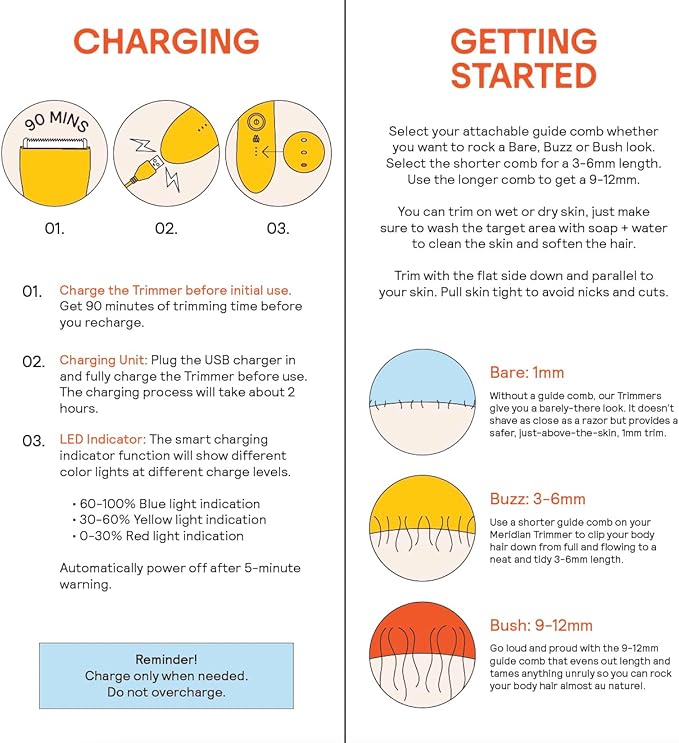 CHARGING

90 MINS

01.

02.

03.

01. Charge the Trimmer before initial use. Get 90 minutes of trimming time before you recharge.

02. Charging Unit: Plug the USB charger in and fully charge the Trimmer before use. The charging process will take about 2 hours.

03. LED Indicator: The smart charging indicator function will show different color lights at different charge levels.

• 60-100% Blue light indication
• 30-60% Yellow light indication
• 0-30% Red light indication

Automatically power off after 5-minute warning.

Reminder!
Charge only when needed.
Do not overcharge.

GETTING STARTED

Select your attachable guide comb whether you want to rock a Bare, Buzz or Bush look. Select the shorter comb for a 3-6mm length. Use the longer comb to get a 9-12mm.

You can trim on wet or dry skin, just make sure to wash the target area with soap + water to clean the skin and soften the hair.

Trim with the flat side down and parallel to your skin. Pull skin tight to avoid nicks and cuts.

Bare: 1mm

Without a guide comb, our Trimmers give you a barely-there look. It doesn't shave as close as a razor but provides a safer, just-above-the-skin, 1mm trim.

Buzz: 3-6mm

Use a shorter guide comb on your Meridian Trimmer to clip your body hair down from full and flowing to a neat and tidy 3-6mm length.

Bush: 9-12mm

Go loud and proud with the 9-12mm guide comb that evens out length and tames anything unruly so you can rock your body hair almost au naturel.